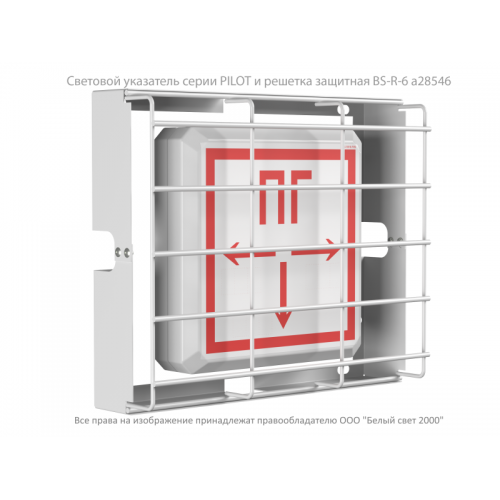 Световой указатель серии PILOT и решетка защитная BS-R-6 a28546

ПГ

Все права на изображение принадлежат правообладателю ООО "Белый свет 2000"